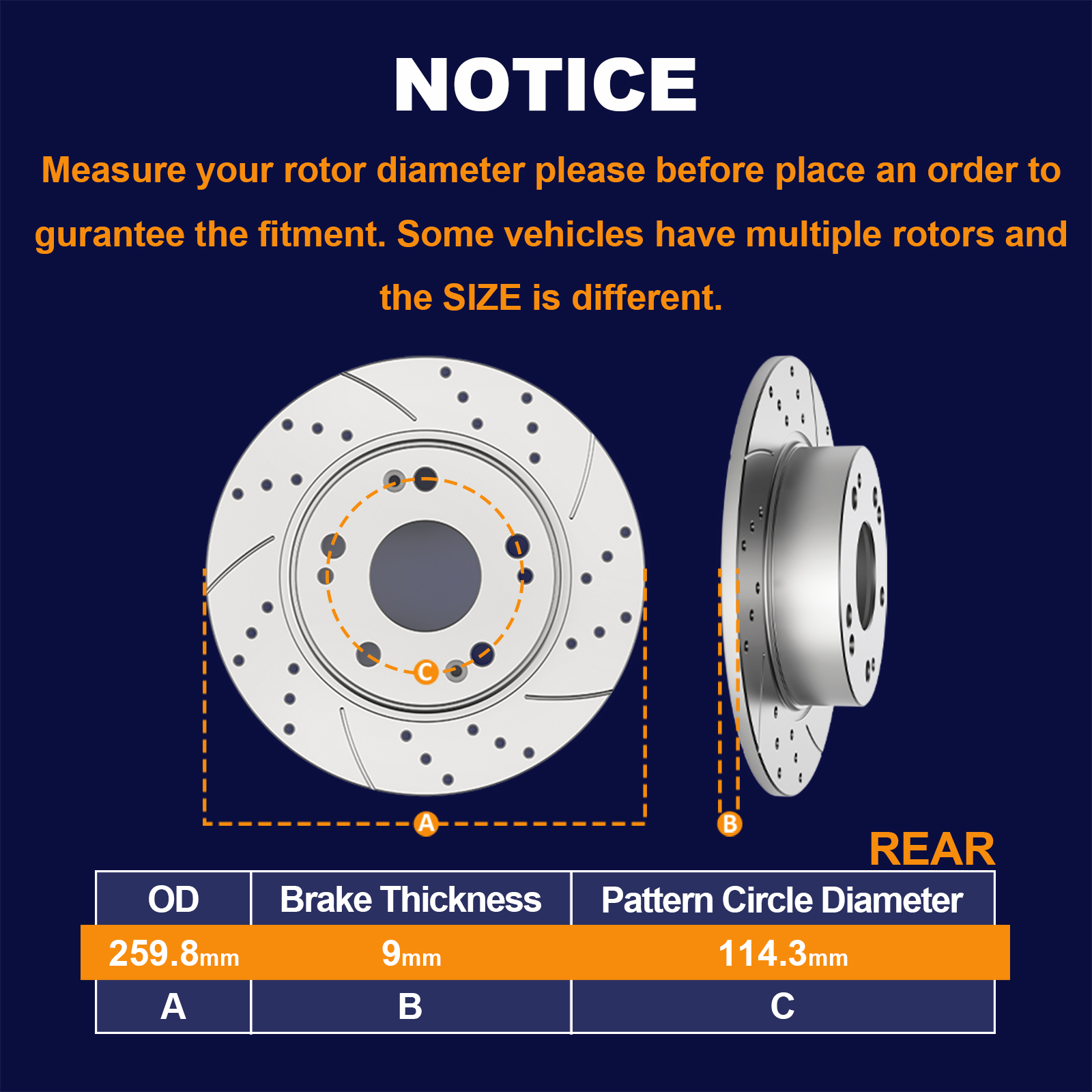 NOTICE

Measure your rotor diameter please before place an order to gurantee the fitment. Some vehicles have multiple rotors and the SIZE is different.

C

A

B

REAR

| OD | Brake Thickness | Pattern Circle Diameter |
|---|---|---|
| 259.8mm | 9mm | 114.3mm |
| A | B | C |