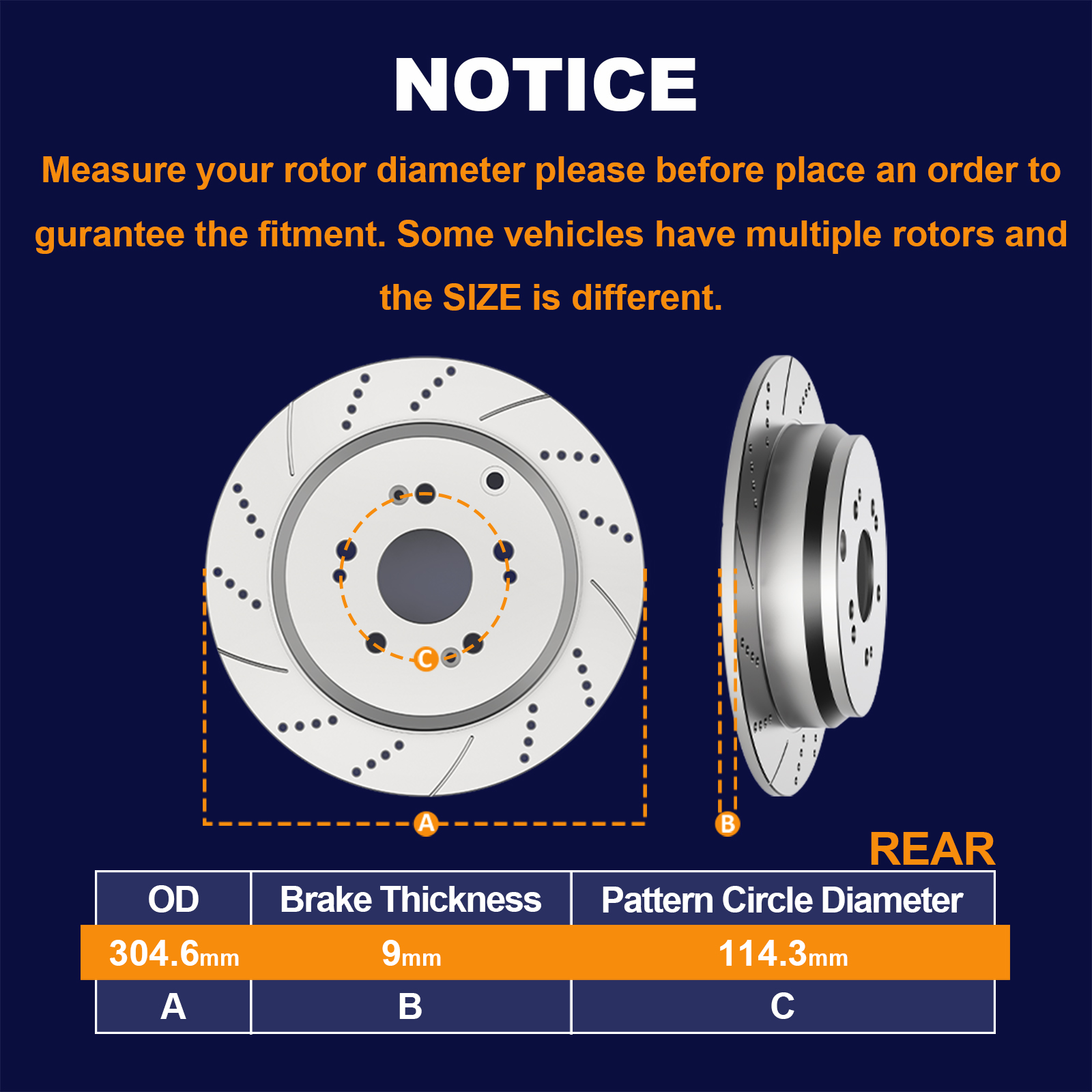 NOTICE

Measure your rotor diameter please before place an order to gurantee the fitment. Some vehicles have multiple rotors and the SIZE is different.

C

A

B

REAR

| OD | Brake Thickness | Pattern Circle Diameter |
|---|---|---|
| 304.6mm | 9mm | 114.3mm |
| A | B | C |