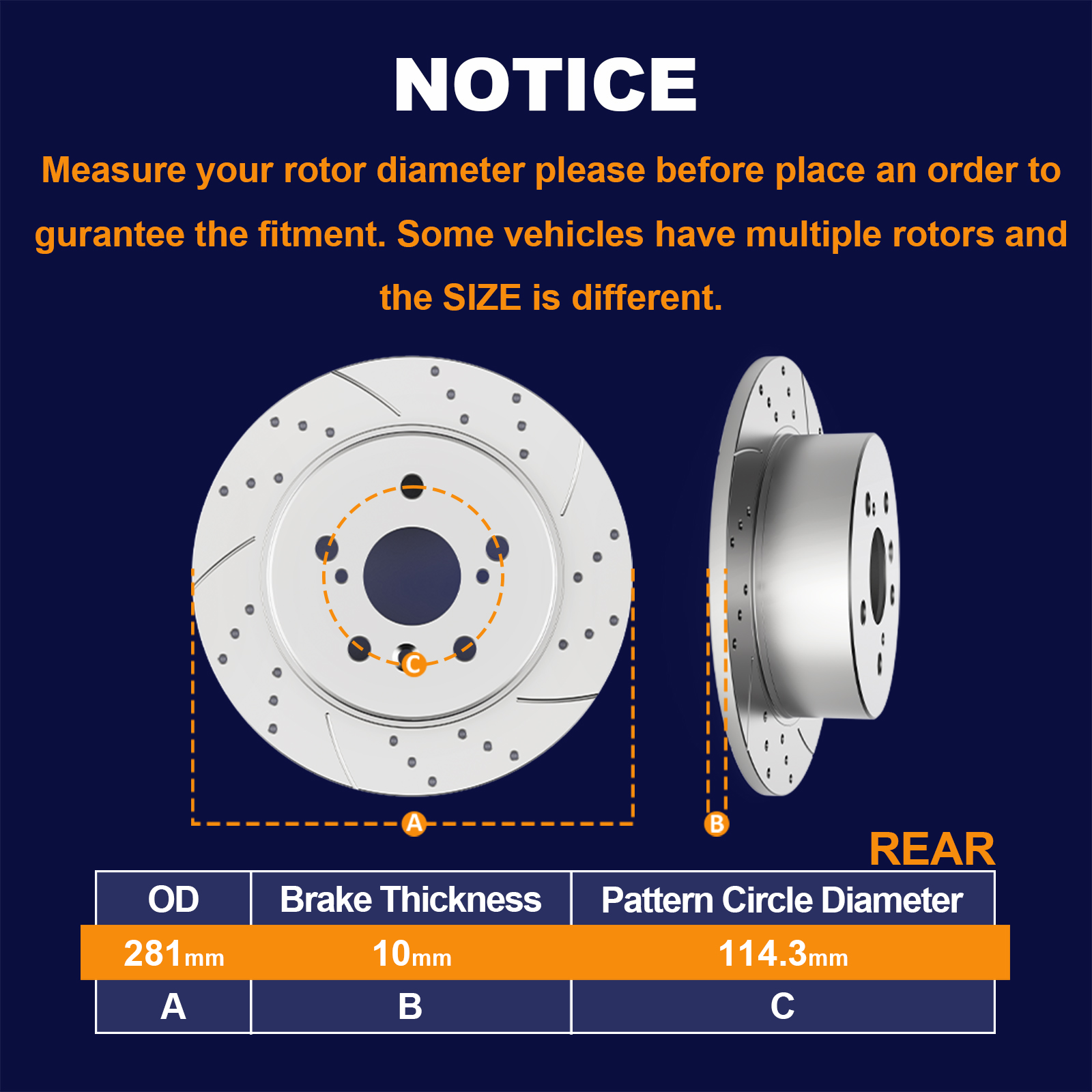 NOTICE

Measure your rotor diameter please before place an order to gurantee the fitment. Some vehicles have multiple rotors and the SIZE is different.

C

A

B

REAR

| OD | Brake Thickness | Pattern Circle Diameter |
|---|---|---|
| 281mm | 10mm | 114.3mm |
| A | B | C |