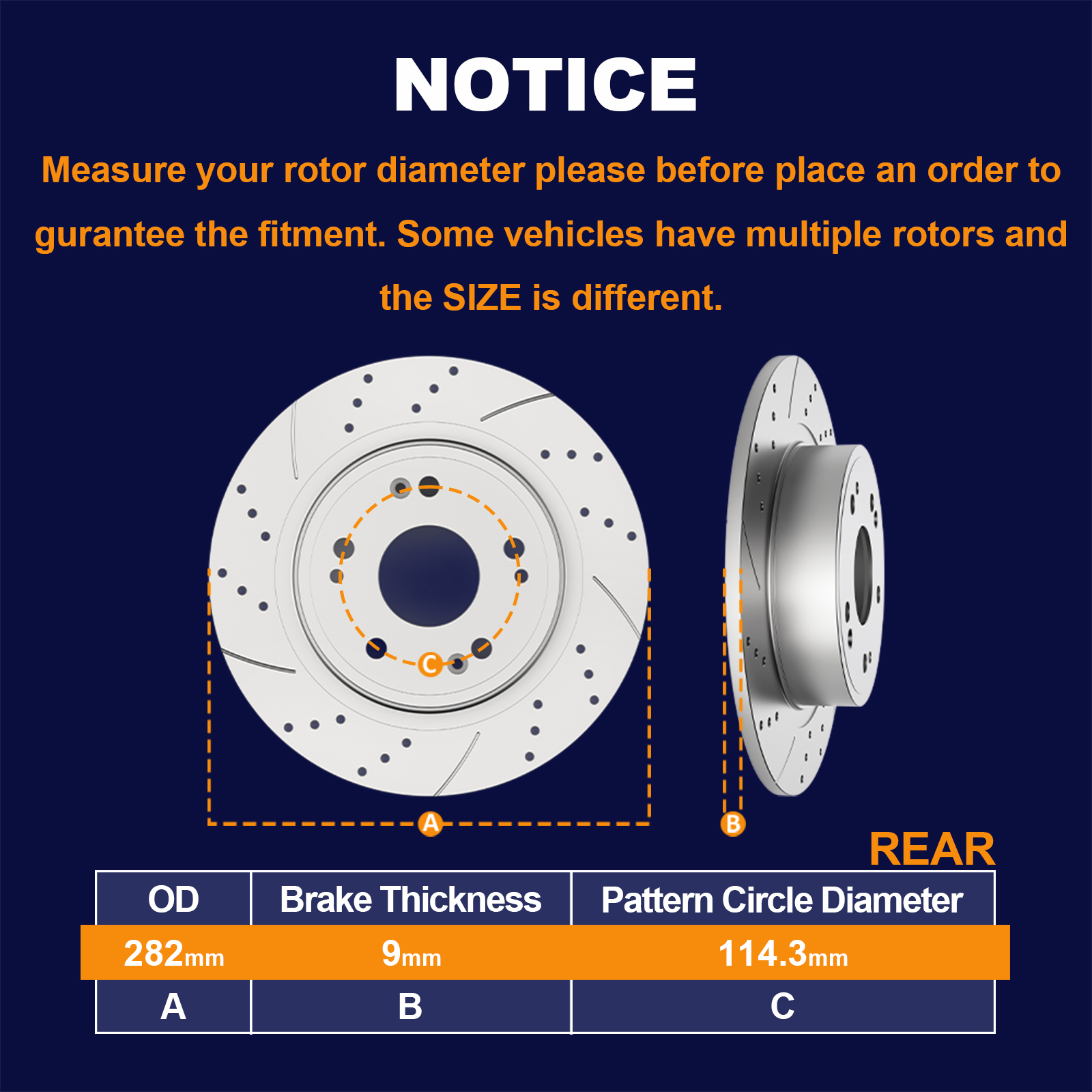 NOTICE

Measure your rotor diameter please before place an order to gurantee the fitment. Some vehicles have multiple rotors and the SIZE is different.

C

A

B

REAR

| OD | Brake Thickness | Pattern Circle Diameter |
|---|---|---|
| 282mm | 9mm | 114.3mm |
| A | B | C |