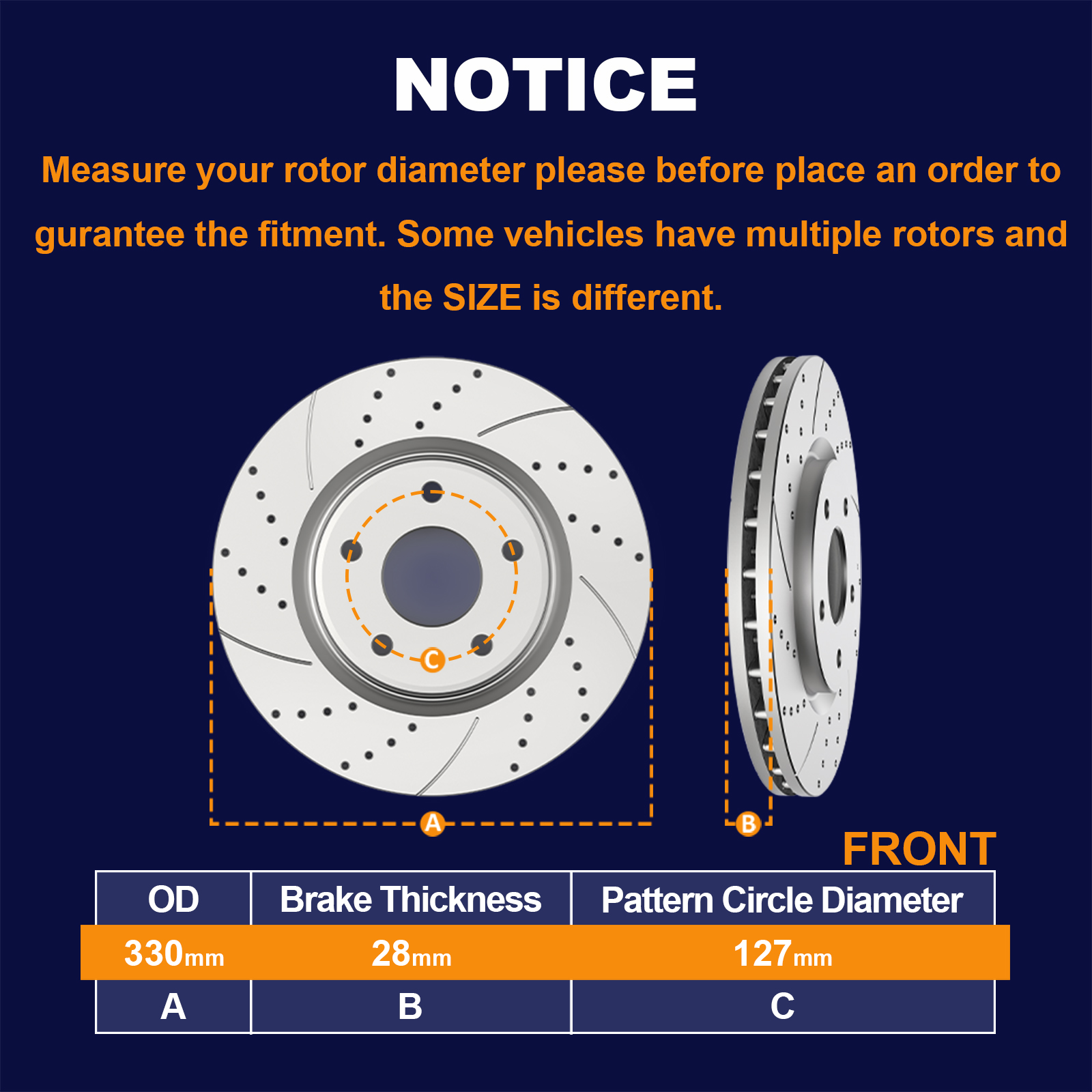 NOTICE

Measure your rotor diameter please before place an order to gurantee the fitment. Some vehicles have multiple rotors and the SIZE is different.

C

A

B

FRONT

| OD | Brake Thickness | Pattern Circle Diameter |
|---|---|---|
| 330mm | 28mm | 127mm |
| A | B | C |