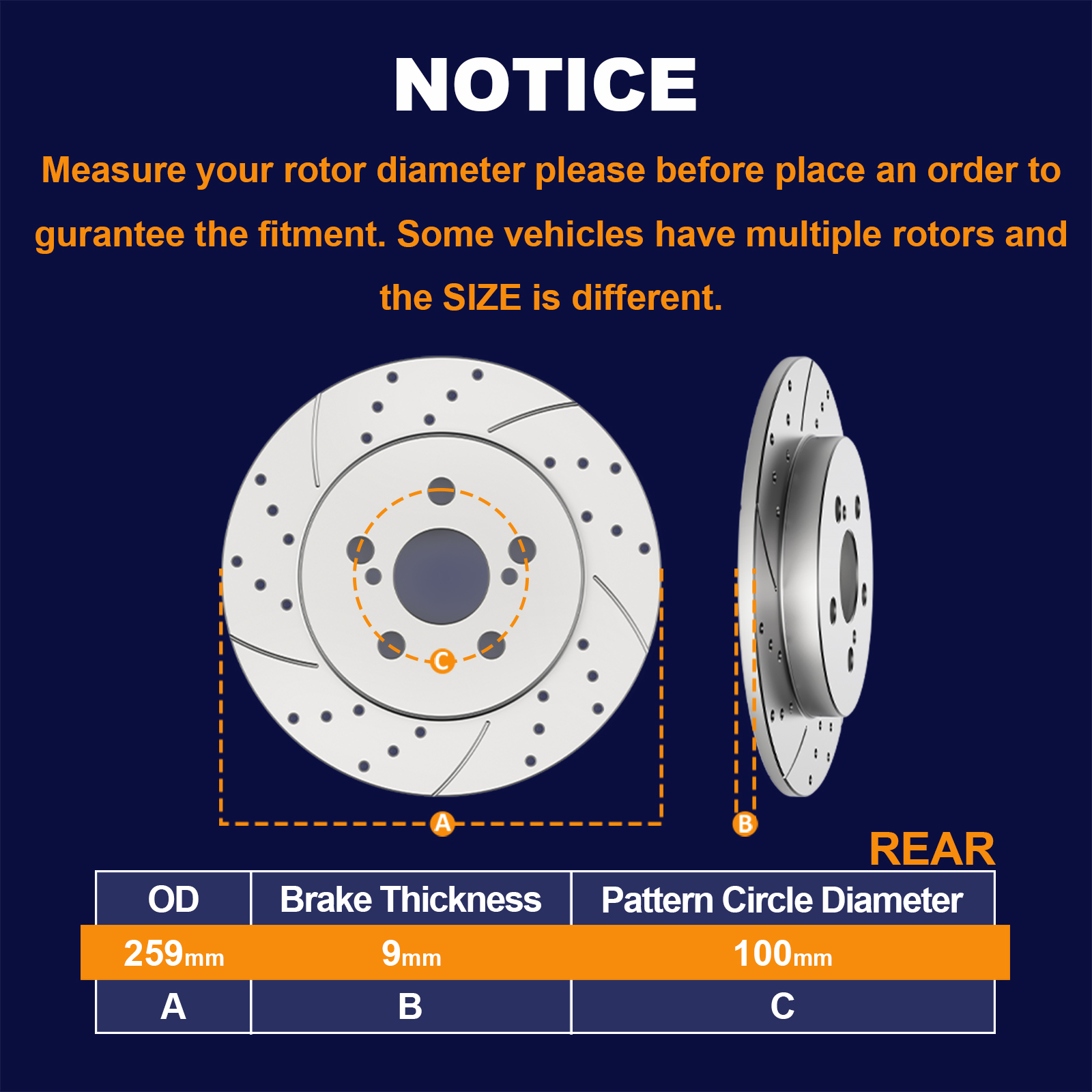 NOTICE

Measure your rotor diameter please before place an order to gurantee the fitment. Some vehicles have multiple rotors and the SIZE is different.

C

A

B

REAR

| OD | Brake Thickness | Pattern Circle Diameter |
|---|---|---|
| 259mm | 9mm | 100mm |
| A | B | C |